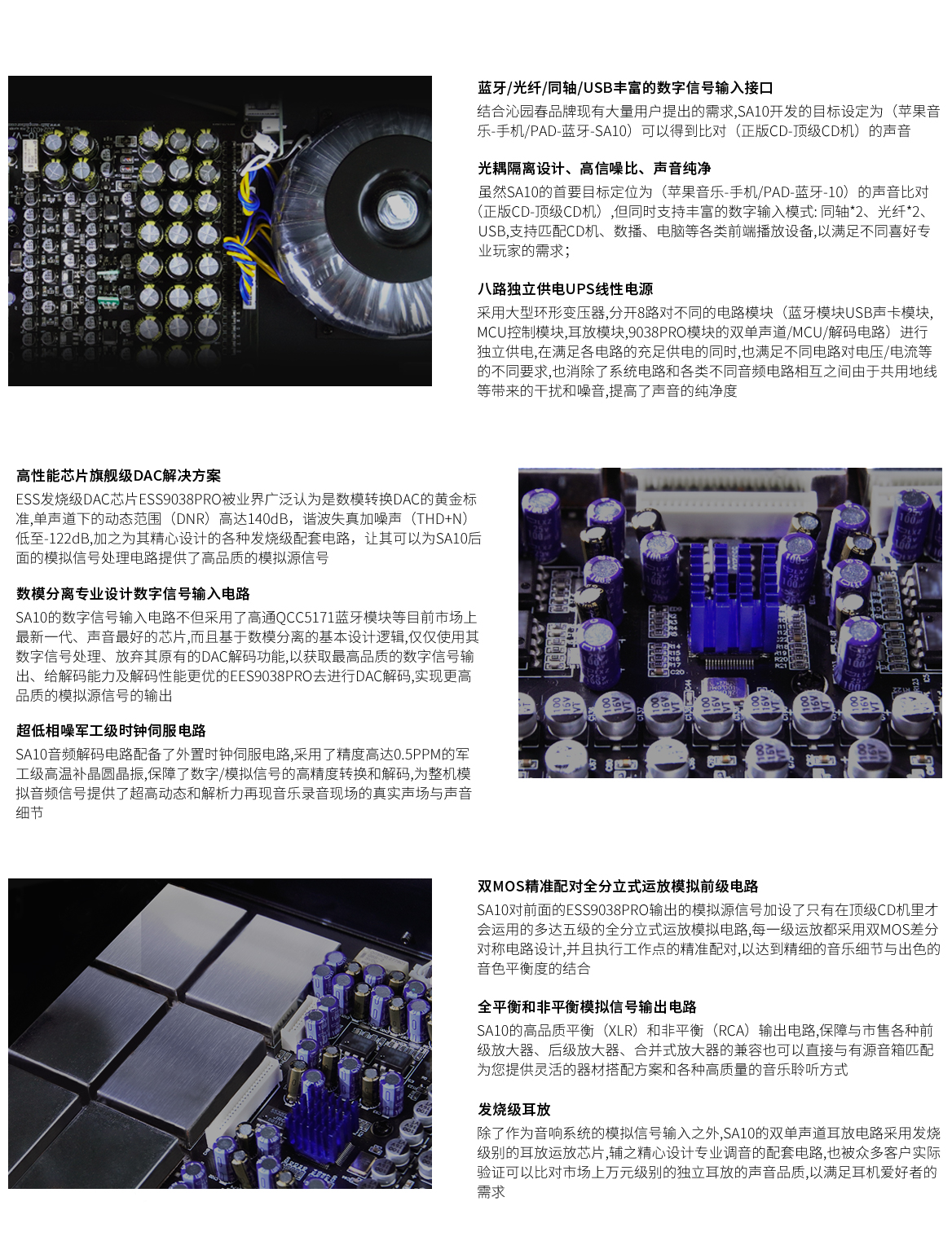 蓝牙/光纤/同轴/USB丰富的数字信号输入接口

结合沁园春品牌现有大量用户提出的需求,SA10开发的目标设定为（苹果音乐-手机/PAD-蓝牙-SA10）可以得到比对（正版CD-顶级CD机）的声音

光耦隔离设计、高信噪比、声音纯净

虽然SA10的首要目标定位为（苹果音乐-手机/PAD-蓝牙-10）的声音比对（正版CD-顶级CD机）,但同时支持丰富的数字输入模式: 同轴*2、光纤*2、USB,支持匹配CD机、数播、电脑等各类前端播放设备,以满足不同喜好专业玩家的需求；

八路独立供电UPS线性电源

采用大型环形变压器,分开8路对不同的电路模块（蓝牙模块USB声卡模块,MCU控制模块,耳放模块,9038PRO模块的双单声道/MCU/解码电路）进行独立供电,在满足各电路的充足供电的同时,也满足不同电路对电压/电流等的不同要求,也消除了系统电路和各类不同音频电路相互之间由于共用地线等带来的干扰和噪音,提高了声音的纯净度

高性能芯片旗舰级DAC解决方案

ESS发烧级DAC芯片ESS9038PRO被业界广泛认为是数模转换DAC的黄金标准,单声道下的动态范围（DNR）高达140dB，谐波失真加噪声（THD+N）低至-122dB,加之为其精心设计的各种发烧级配套电路，让其可以为SA10后面的模拟信号处理电路提供了高品质的模拟源信号

数模分离专业设计数字信号输入电路

SA10的数字信号输入电路不但采用了高通QCC5171蓝牙模块等目前市场上最新一代、声音最好的芯片,而且基于数模分离的基本设计逻辑,仅仅使用其数字信号处理、放弃其原有的DAC解码功能,以获取最高品质的数字信号输出、给解码能力及解码性能更优的EES9038PRO去进行DAC解码,实现更高品质的模拟源信号的输出

超低相噪军工级时钟伺服电路

SA10音频解码电路配备了外置时钟伺服电路,采用了精度高达0.5PPM的军工级高温补晶圆晶振,保障了数字/模拟信号的高精度转换和解码,为整机模拟音频信号提供了超高动态和解析力再现音乐录音现场的真实声场与声音细节

双MOS精准配对全分立式运放模拟前级电路

SA10对前面的ESS9038PRO输出的模拟源信号加设了只有在顶级CD机里才会运用的多达五级的全分立式运放模拟电路,每一级运放都采用双MOS差分对称电路设计,并且执行工作点的精准配对,以达到精细的音乐细节与出色的音色平衡度的结合

全平衡和非平衡模拟信号输出电路

SA10的高品质平衡（XLR）和非平衡（RCA）输出电路,保障与市售各种前级放大器、后级放大器、合并式放大器的兼容也可以直接与有源音箱匹配为您提供灵活的器材搭配方案和各种高质量的音乐聆听方式

发烧级耳放

除了作为音响系统的模拟信号输入之外,SA10的双单声道耳放电路采用发烧级别的耳放运放芯片,辅之精心设计专业调音的配套电路,也被众多客户实际验证可以比对市场上万元级别的独立耳放的声音品质,以满足耳机爱好者的需求